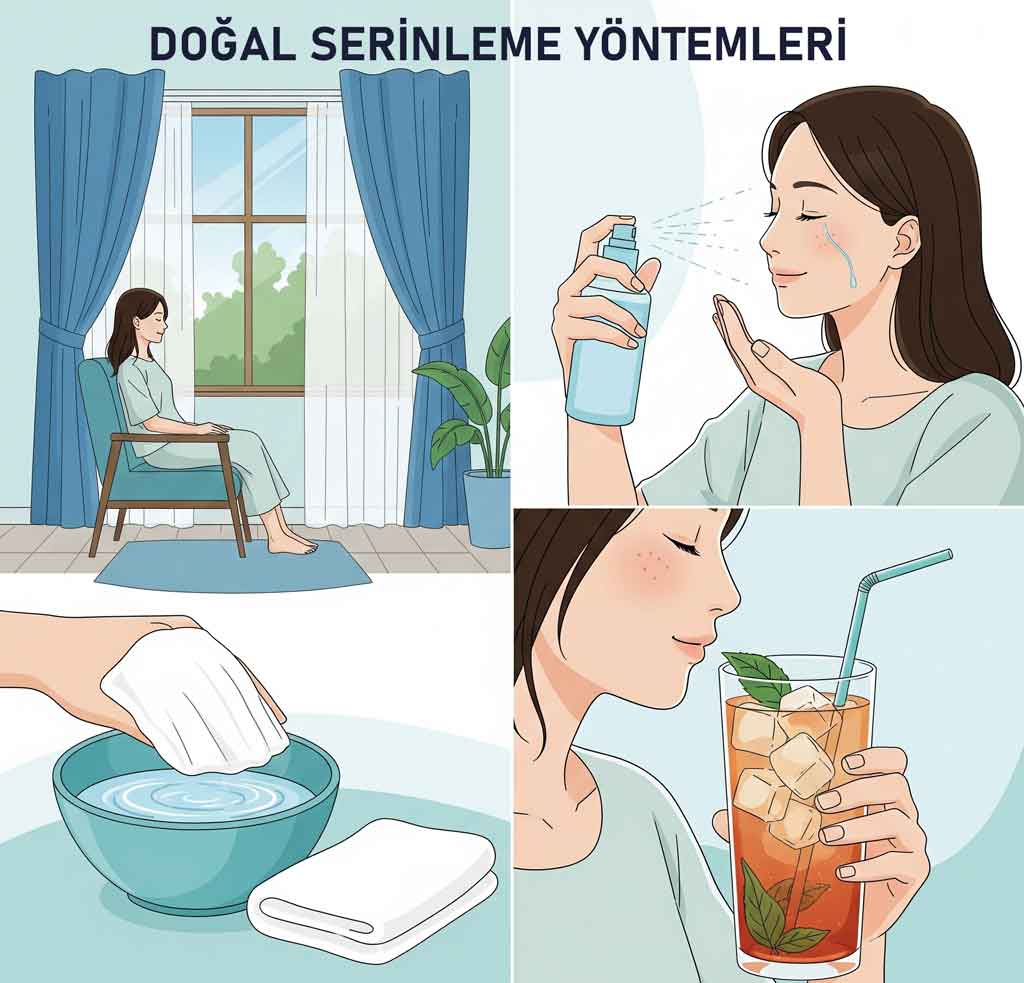 DOĞAL SERİNLEME YÖNTEMLERİ